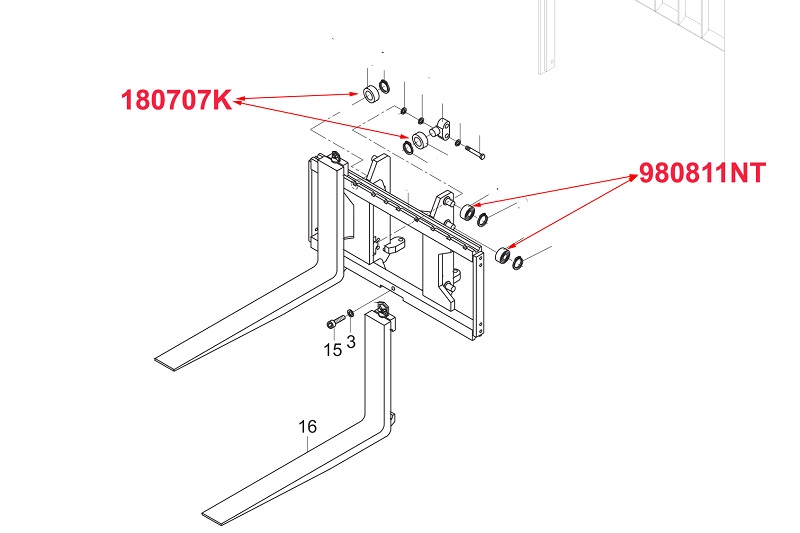 180707K
980811NT
15
3
16