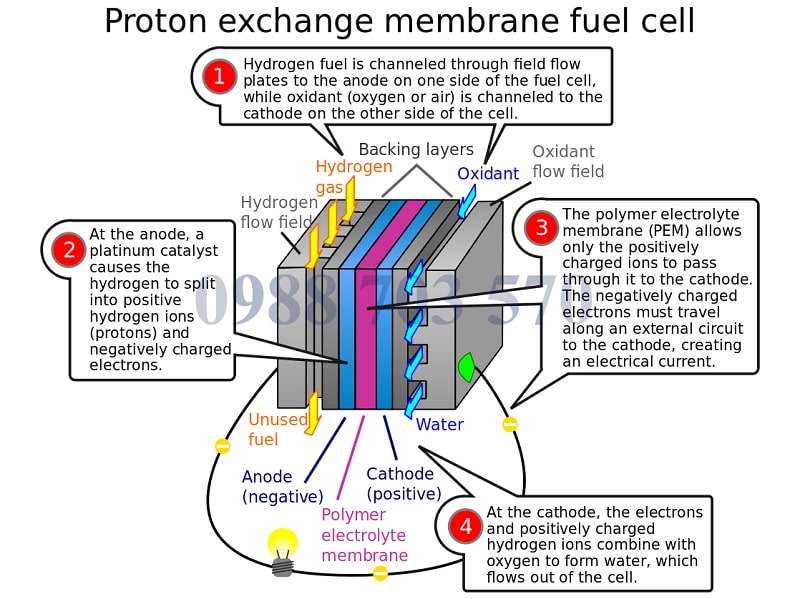 Proton exchange membrane fuel cell

1 Hydrogen fuel is channeled through field flow plates to the anode on one side of the fuel cell, while oxidant (oxygen or air) is channeled to the cathode on the other side of the cell.

Backing layers

Hydrogen gas

Oxidant

Oxidant flow field

Hydrogen flow field

2 At the anode, a platinum catalyst causes the hydrogen to split into positive hydrogen ions (protons) and negatively charged electrons.

3 The polymer electrolyte membrane (PEM) allows only the positively charged ions to pass through it to the cathode. The negatively charged electrons must travel along an external circuit to the cathode, creating an electrical current.

0988 763 570

Unused fuel

Water

Anode (negative)

Cathode (positive)

Polymer electrolyte membrane

4 At the cathode, the electrons and positively charged hydrogen ions combine with oxygen to form water, which flows out of the cell.