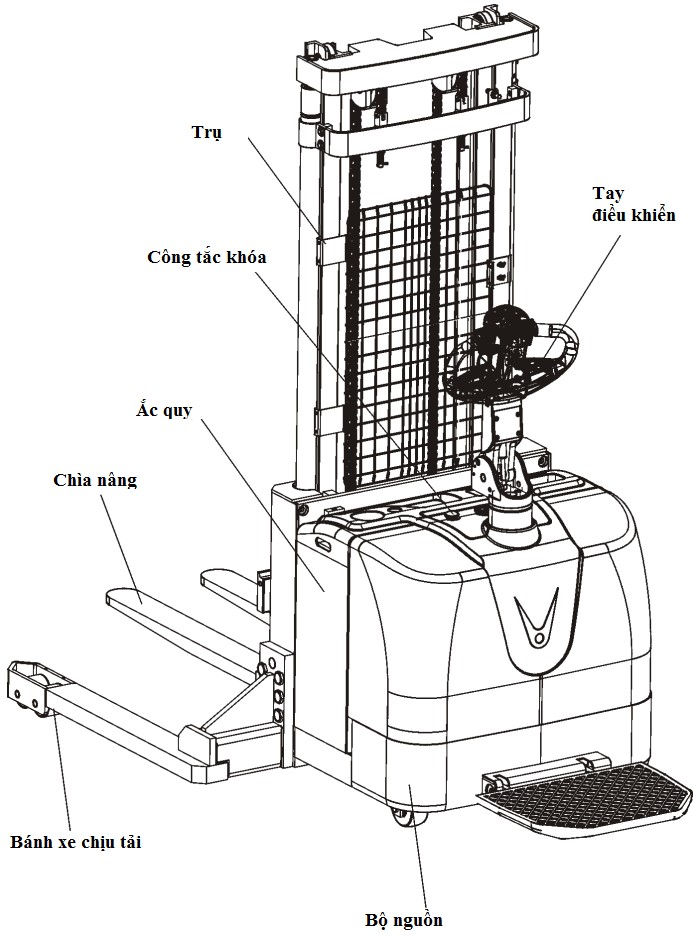 Trụ

Tay
điều khiển

Công tắc khóa

Ắc quy

Chìa nâng

Bánh xe chịu tải

Bộ nguồn