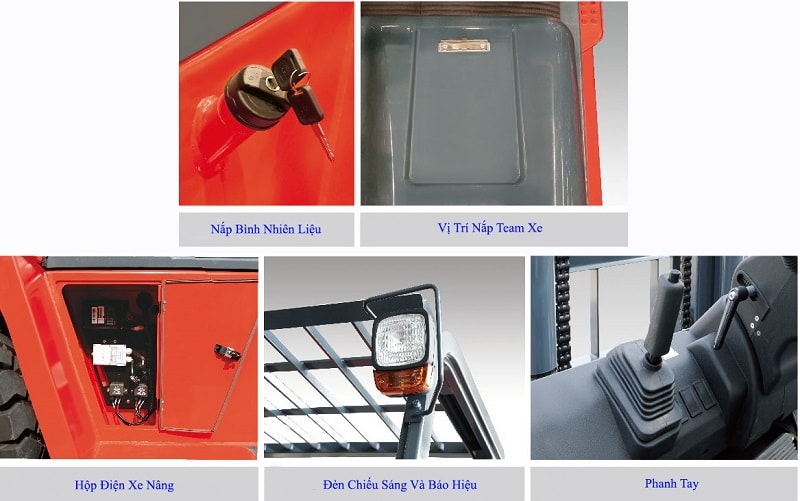 Nắp Bình Nhiên Liệu

Vị Trí Nắp Team Xe

Hộp Điện Xe Nâng

Đèn Chiếu Sáng Và Báo Hiệu

Phanh Tay